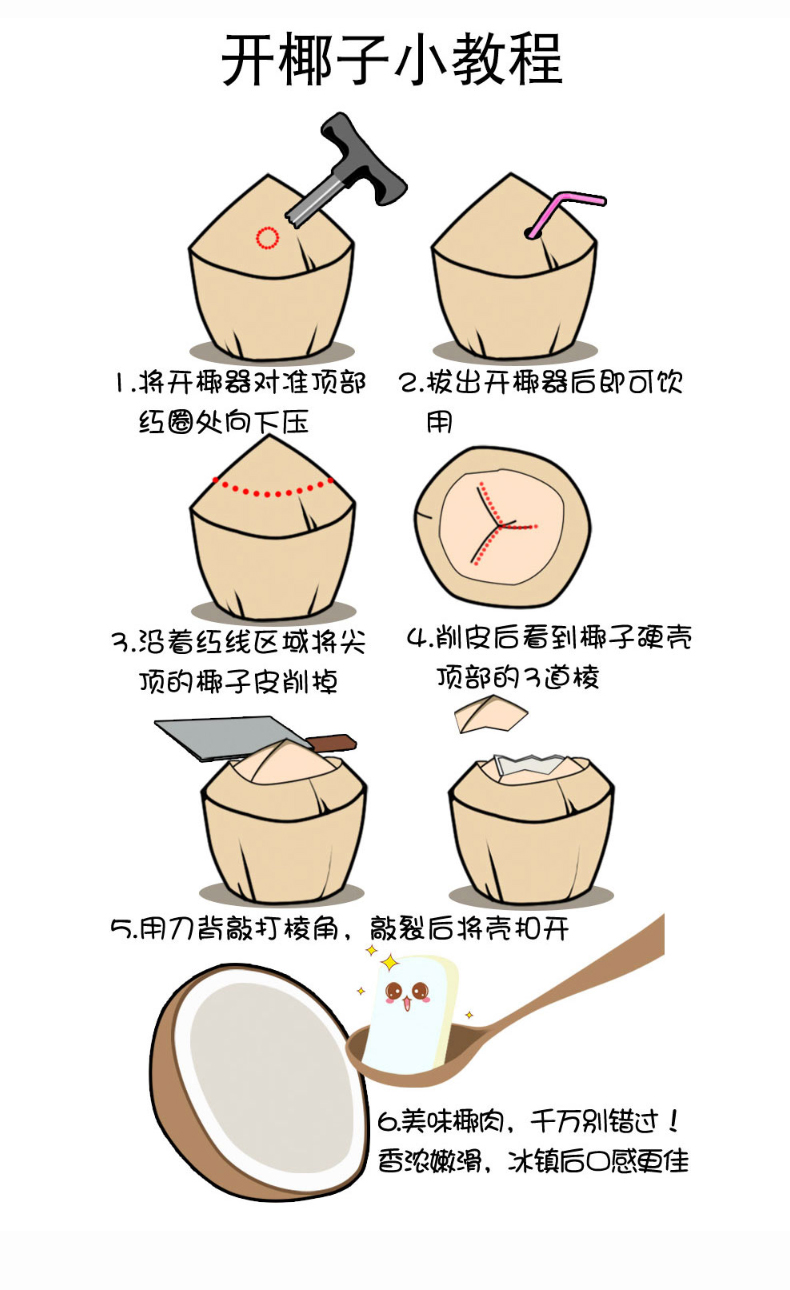 开椰子小教程

1.将开椰器对准顶部红圈处向下压

2.拔出开椰器后即可饮用

3.沿着红线区域将尖顶的椰子皮削掉

4.削皮后看到椰子硬壳顶部的3道棱

5.用刀背敲打棱角，敲裂后将壳扣开

6.美味椰肉，千万别错过！香浓嫩滑，冰镇后口感更佳